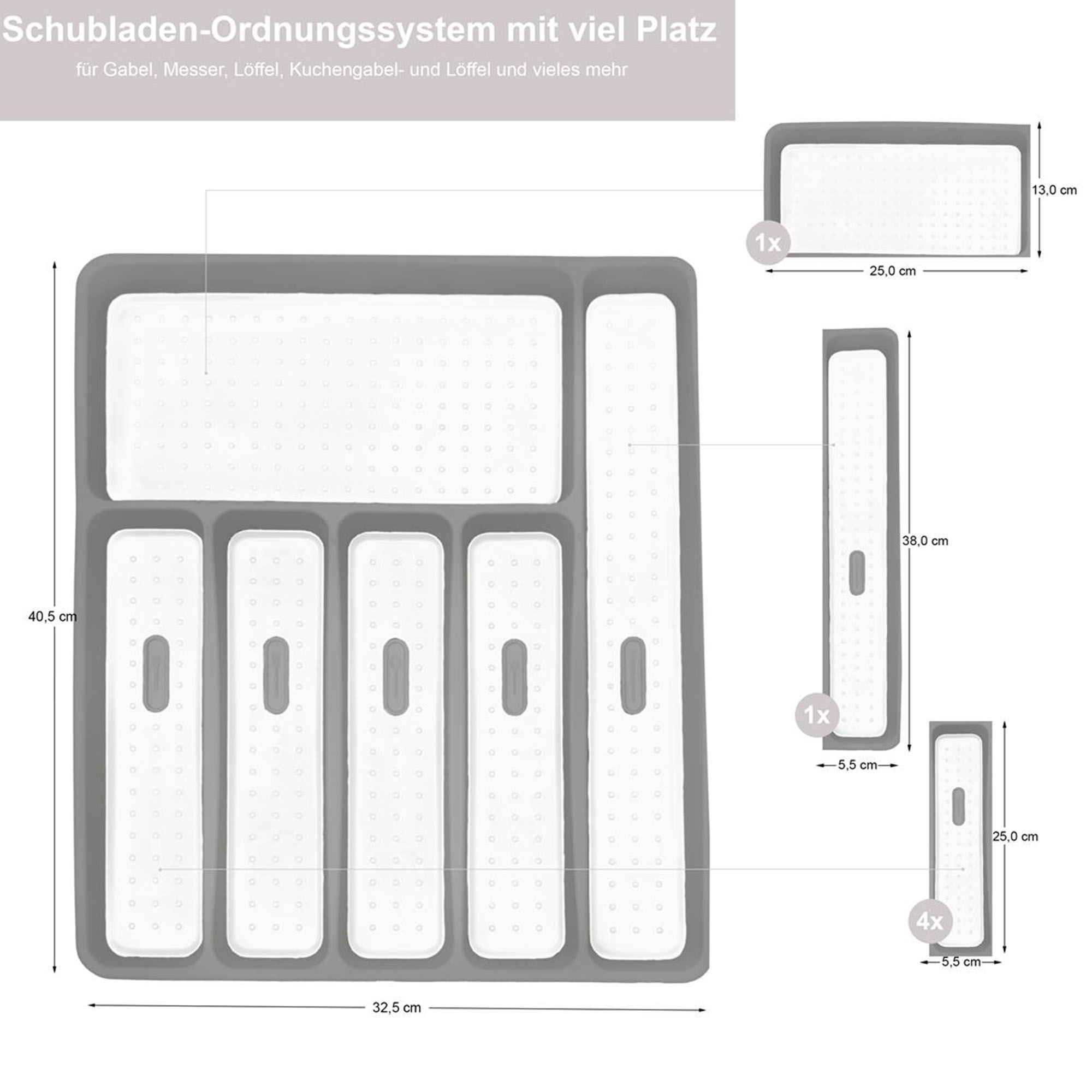 Schubladen-Ordnungssystem mit viel Platz

für Gabel, Messer, Löffel, Kuchengabel- und Löffel und vieles mehr

13,0 cm

1x

25,0 cm

40,5 cm

38,0 cm

1x

5,5 cm

25,0 cm

4x

5,5 cm

32,5 cm